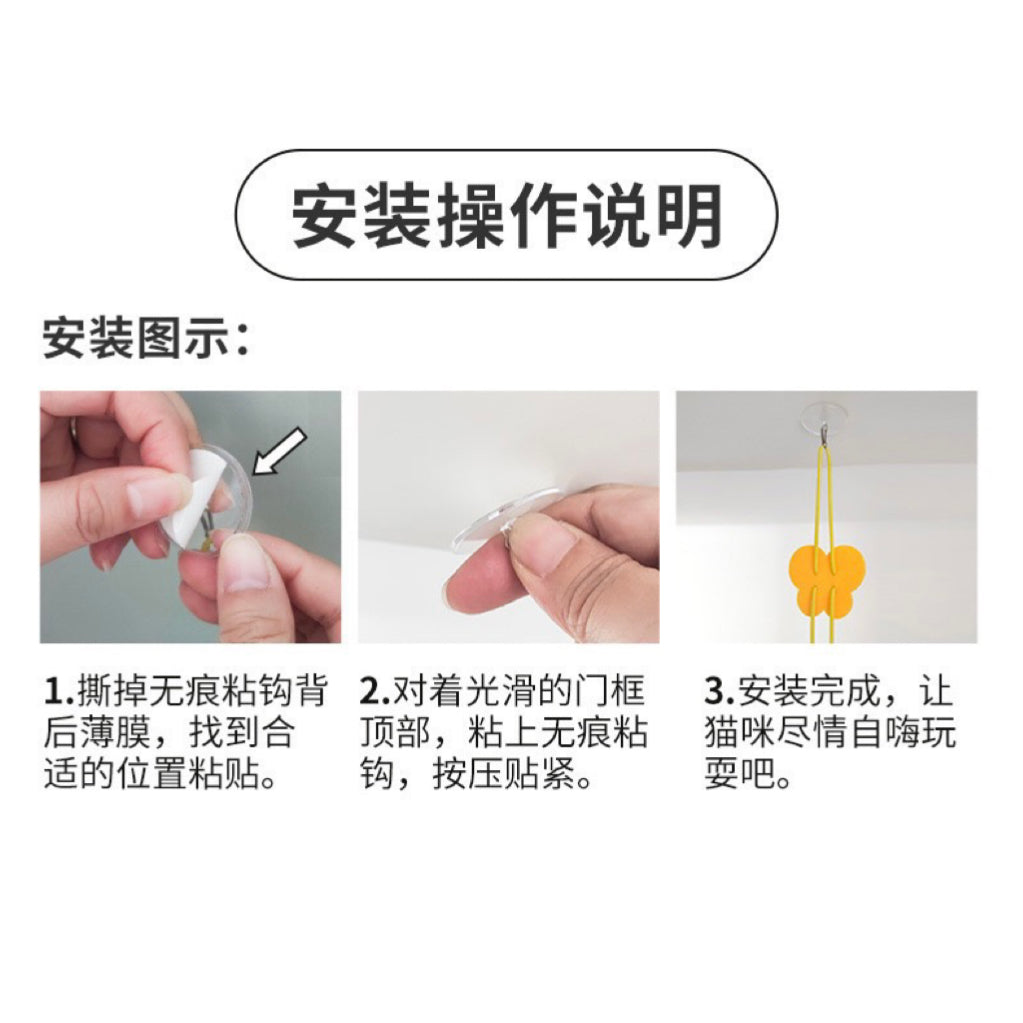 安装操作说明

安装图示：

1.撕掉无痕粘钩背后薄膜，找到合适的位置粘贴。

2.对着光滑的门框顶部，粘上无痕粘钩，按压贴紧。

3.安装完成，让猫咪尽情自嗨玩耍吧。