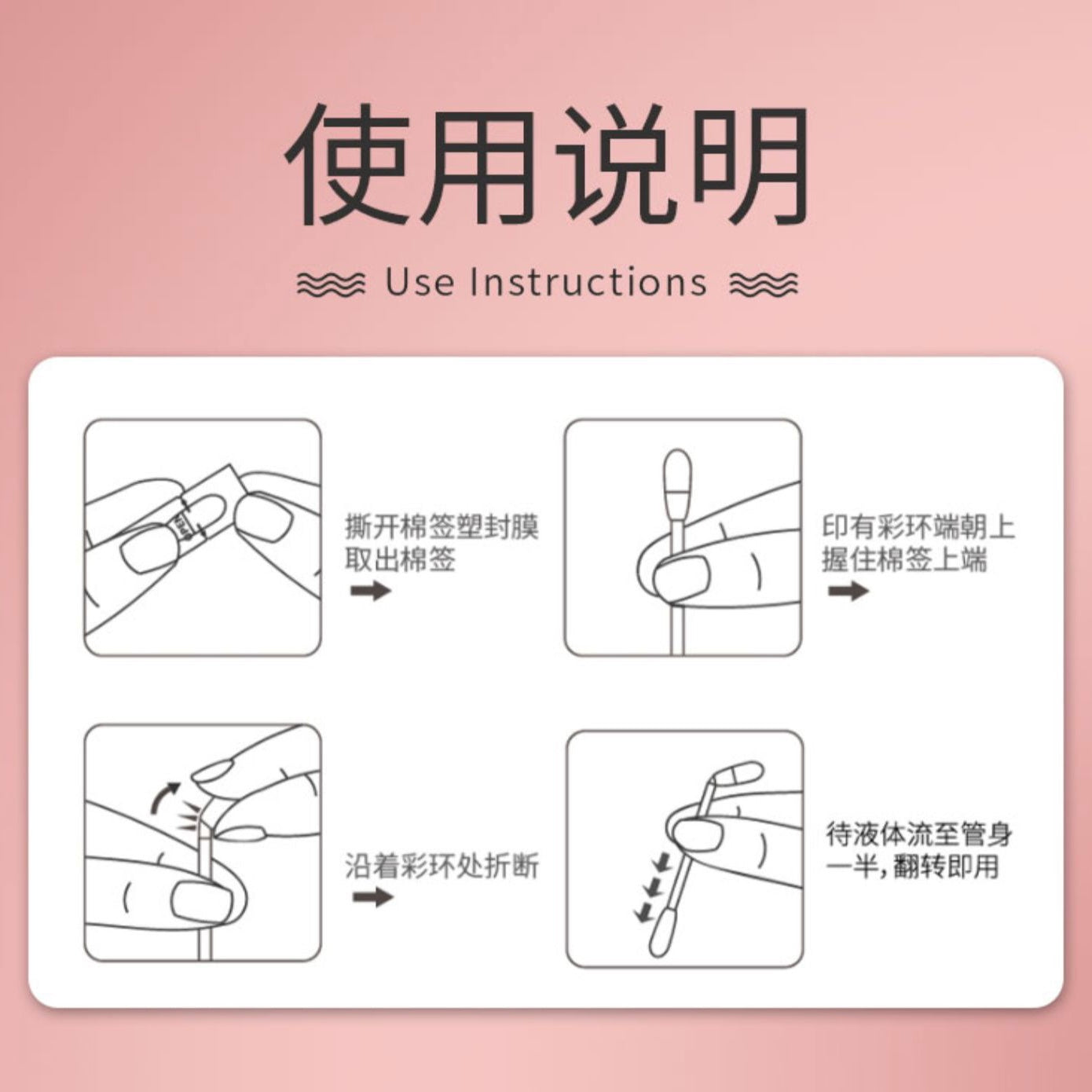 使用说明

Use Instructions

撕开棉签塑封膜
取出棉签

印有彩环端朝上
握住棉签上端

沿着彩环处折断

待液体流至管身
一半，翻转即用