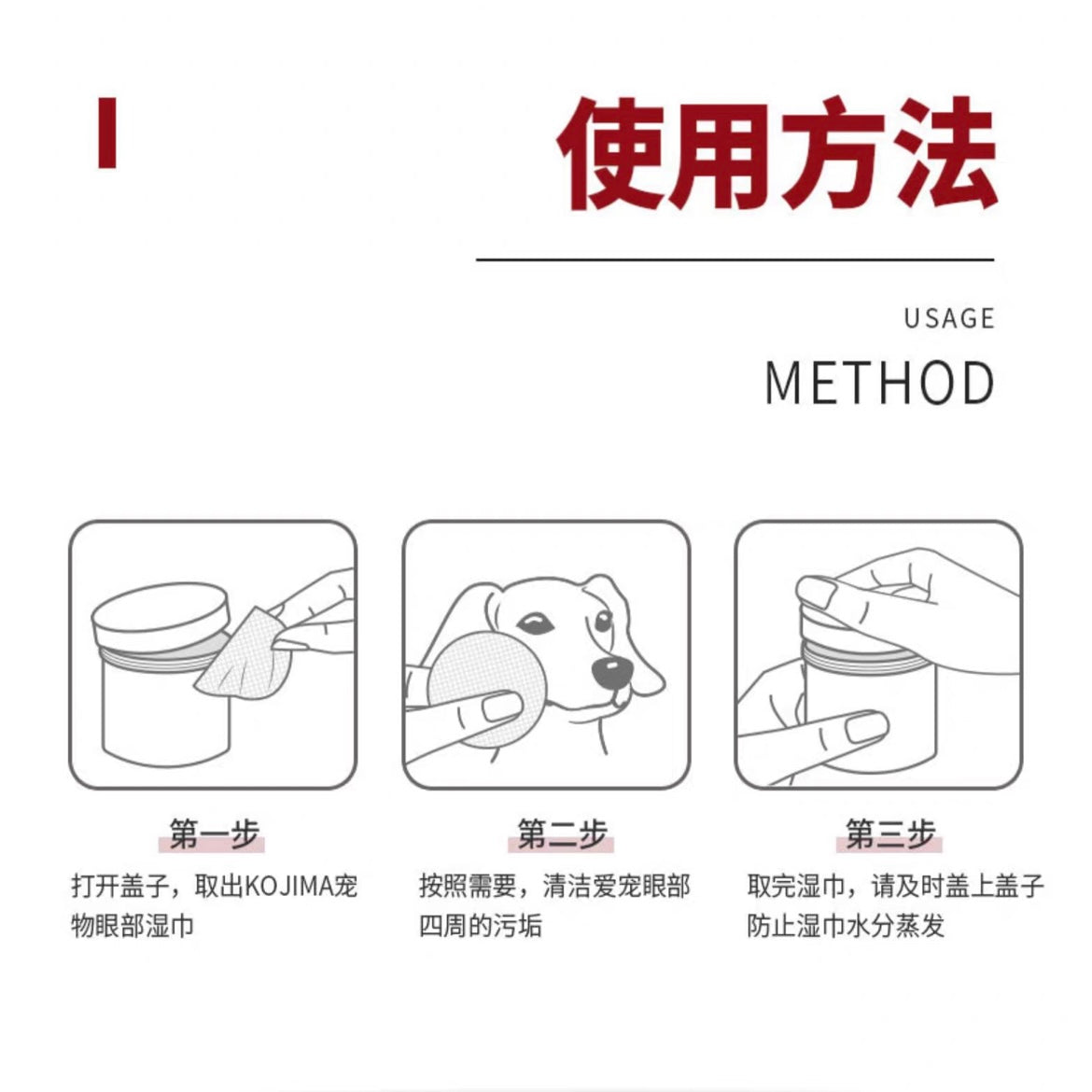 使用方法

USAGE

METHOD

第一步

打开盖子，取出KOJIMA宠物眼部湿巾

第二步

按照需要，清洁爱宠眼部四周的污垢

第三步

取完湿巾，请及时盖上盖子防止湿巾水分蒸发