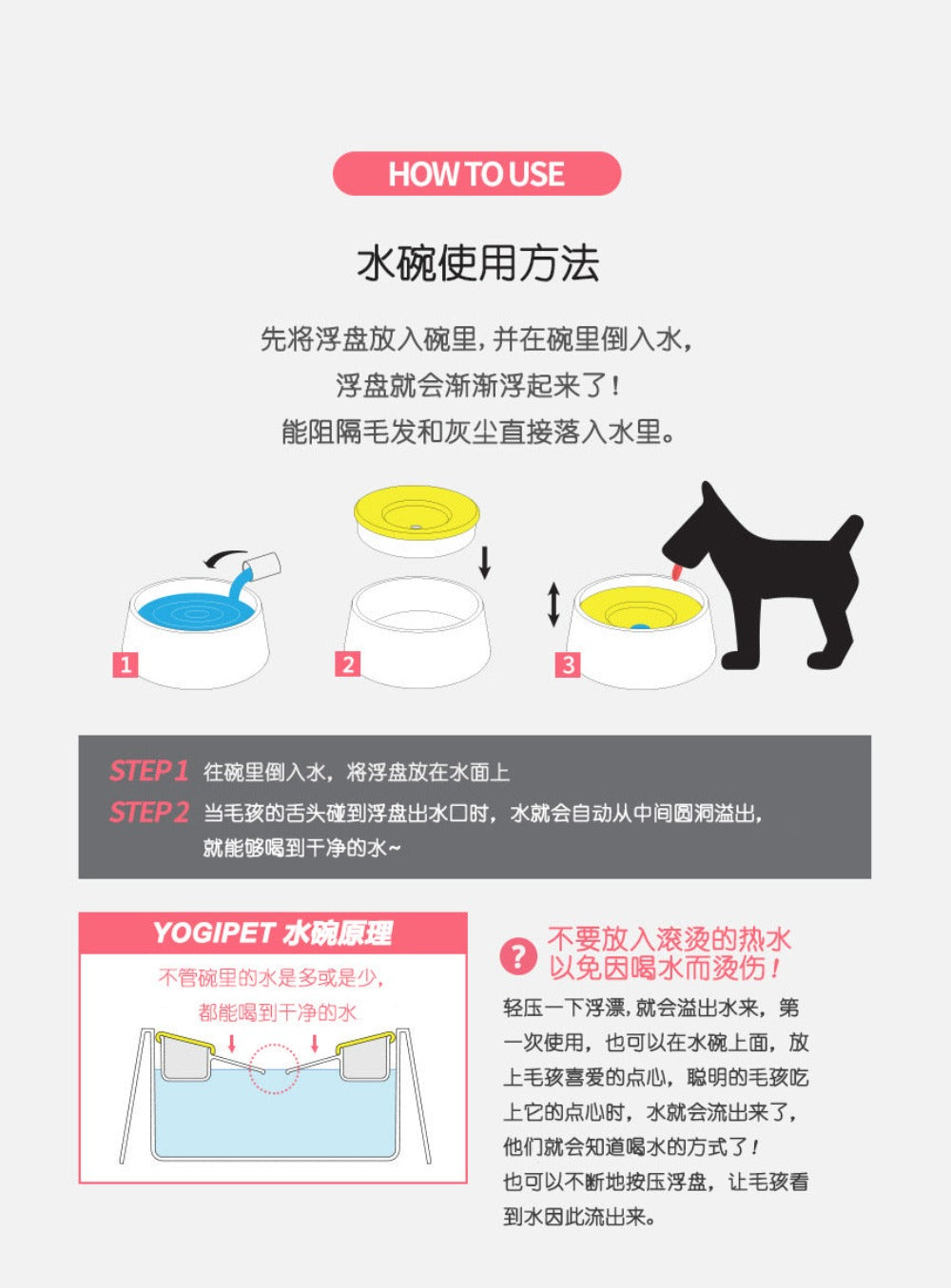 HOW TO USE

水碗使用方法

先将浮盘放入碗里，并在碗里倒入水，
浮盘就会渐渐浮起来了！
能阻隔毛发和灰尘直接落入水里。

1

2

3

STEP 1 往碗里倒入水，将浮盘放在水面上
STEP 2 当毛孩的舌头碰到浮盘出水口时，水就会自动从中间圆洞溢出，就能够喝到干净的水~

YOGIPET 水碗原理

不管碗里的水是多或是少，
都能喝到干净的水

? 不要放入滚烫的热水
以免因喝水而烫伤！

轻压一下浮漂，就会溢出水来，第一次使用，也可以在水碗上面，放上毛孩喜爱的点心，聪明的毛孩吃上它的点心时，水就会流出来了，他们就会知道喝水的方式了！
也可以不断地按压浮盘，让毛孩看到水因此流出来。